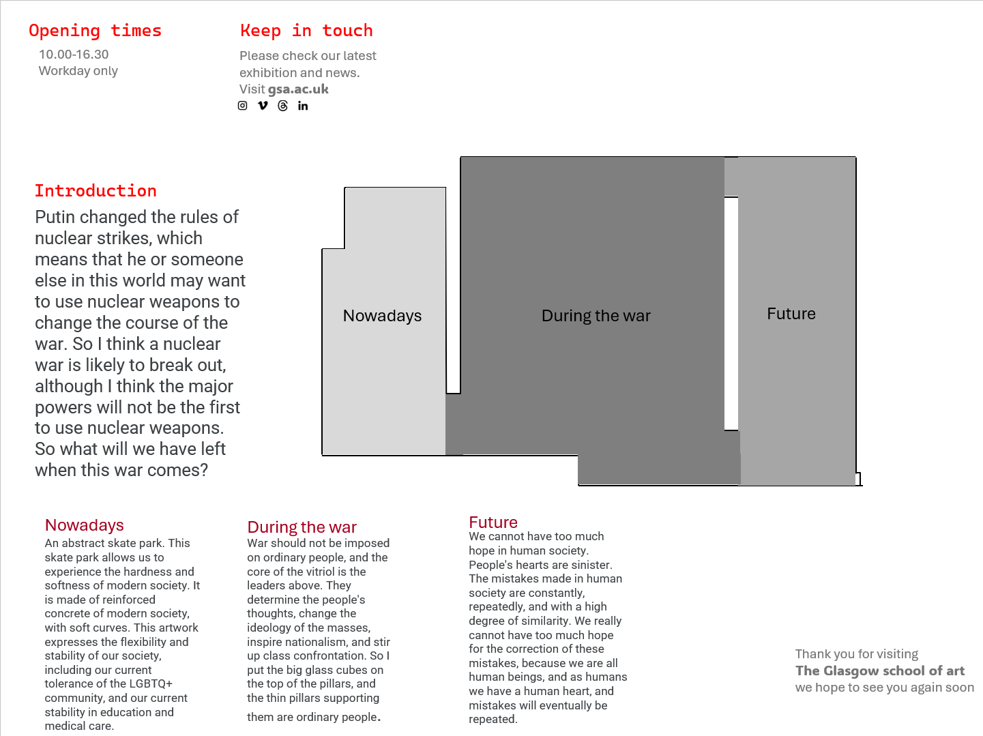 Opening times
10.00-16.30
Workday only

Keep in touch
Please check our latest exhibition and news.
Visit gsa.ac.uk

Introduction
Putin changed the rules of nuclear strikes, which means that he or someone else in this world may want to use nuclear weapons to change the course of the war. So I think a nuclear war is likely to break out, although I think the major powers will not be the first to use nuclear weapons. So what will we have left when this war comes?

Nowadays

During the war

Future

Nowadays
An abstract skate park. This skate park allows us to experience the hardness and softness of modern society. It is made of reinforced concrete of modern society, with soft curves. This artwork expresses the flexibility and stability of our society, including our current tolerance of the LGBTQ+ community, and our current stability in education and medical care.

During the war
War should not be imposed on ordinary people, and the core of the vitriol is the leaders above. They determine the people's thoughts, change the ideology of the masses, inspire nationalism, and stir up class confrontation. So I put the big glass cubes on the top of the pillars, and the thin pillars supporting them are ordinary people.

Future
We cannot have too much hope in human society. People's hearts are sinister. The mistakes made in human society are constantly, repeatedly, and with a high degree of similarity. We really cannot have too much hope for the correction of these mistakes, because we are all human beings, and as humans we have a human heart, and mistakes will eventually be repeated.

Thank you for visiting
The Glasgow school of art
we hope to see you again soon